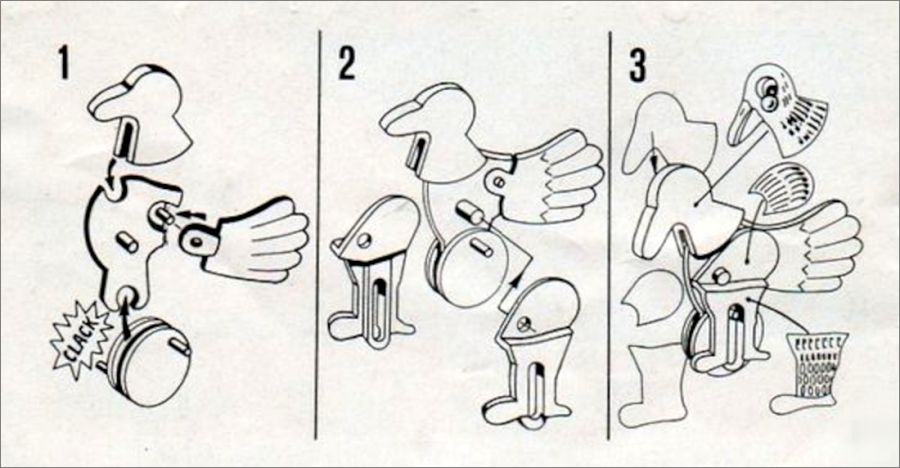 1

CLACK

2

3