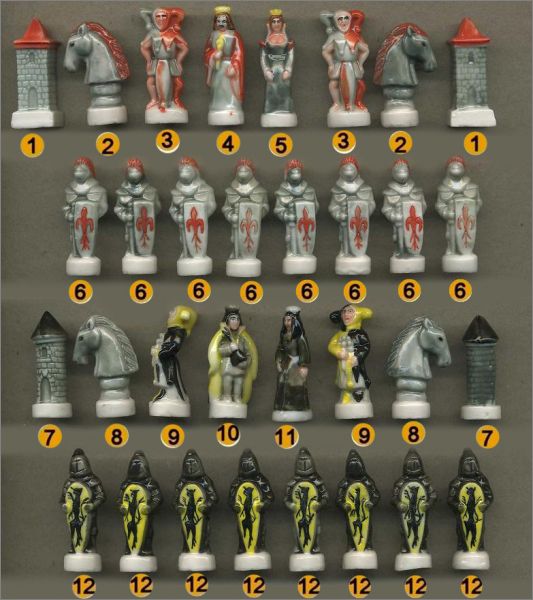 1 2 3 4 5 3 2 1

6 6 6 6 6 6 6 6

7 8 9 10 11 9 8 7

12 12 12 12 12 12 12 12