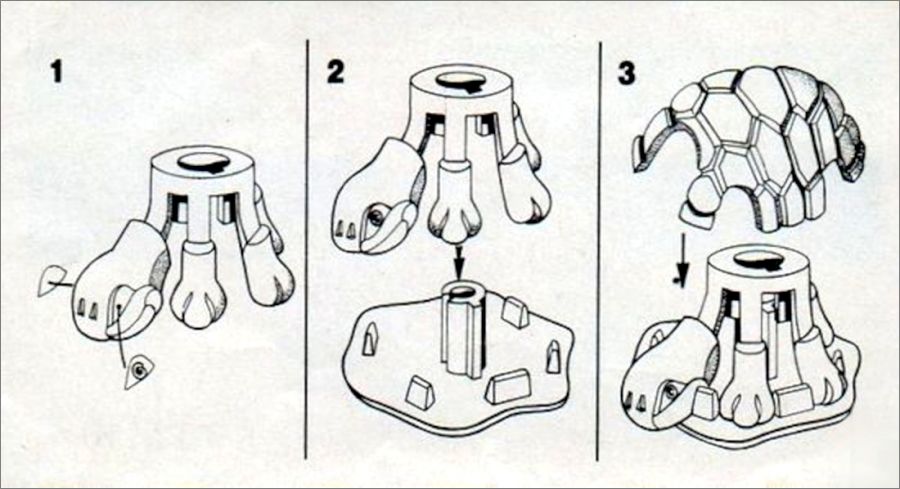 1

2

3