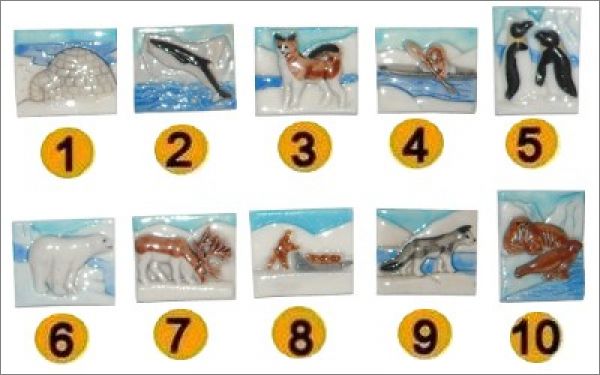 1
2
3
4
5
6
7
8
9
10