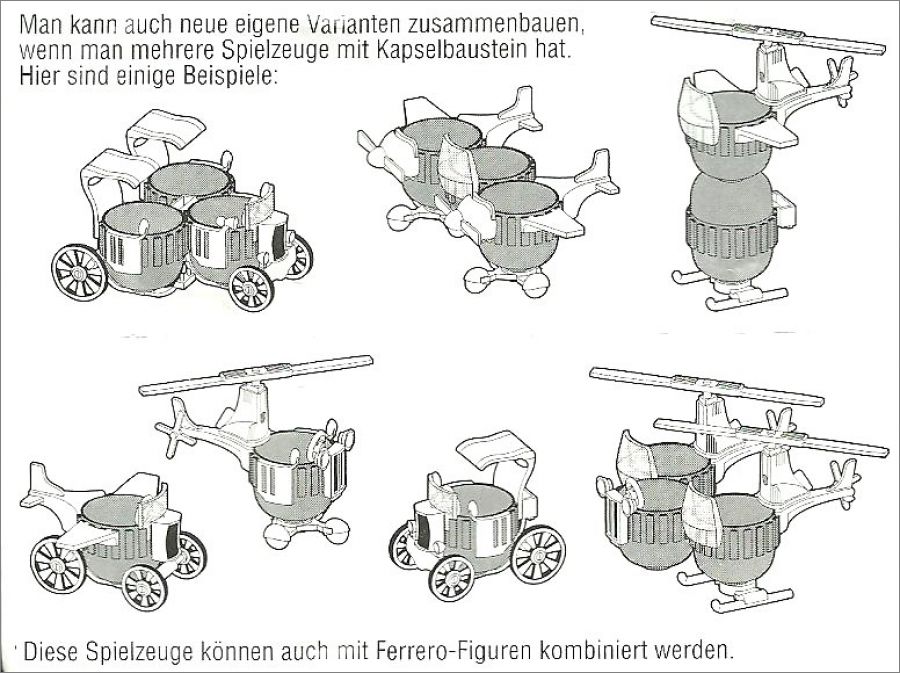 Man kann auch neue eigene Varianten zusammenbauen, wenn man mehrere Spielzeuge mit Kapselbaustein hat. Hier sind einige Beispiele:

Diese Spielzeuge können auch mit Ferrero-Figuren kombiniert werden.