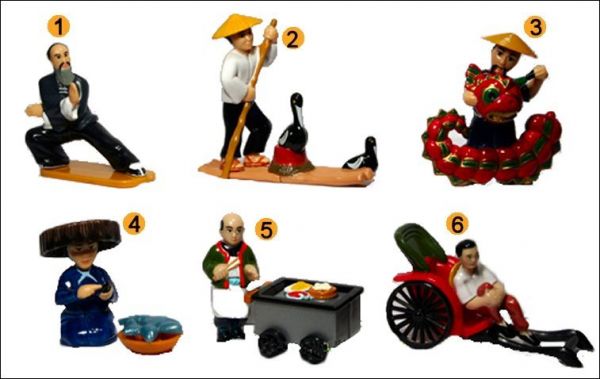 1
2
3
4
5
6