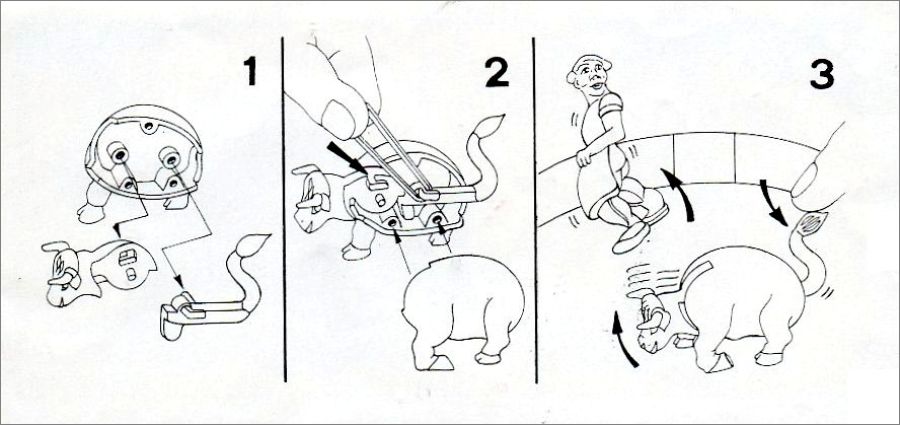 1

2

3