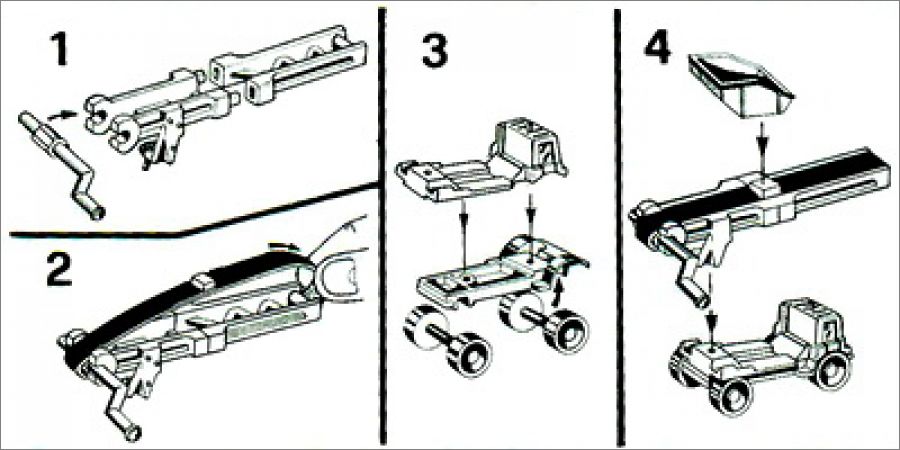 1

2

3

4