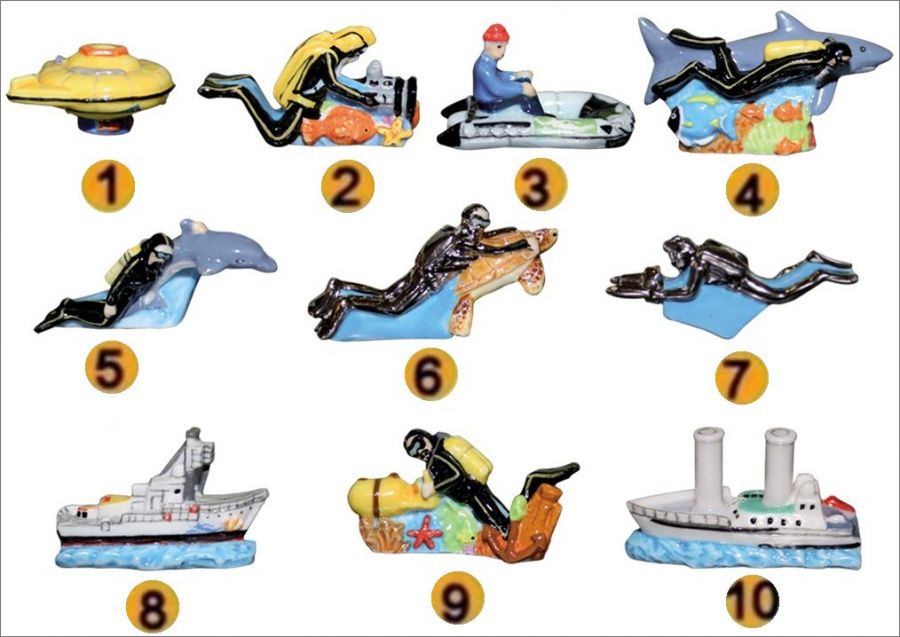 1
2
3
4
5
6
7
8
9
10