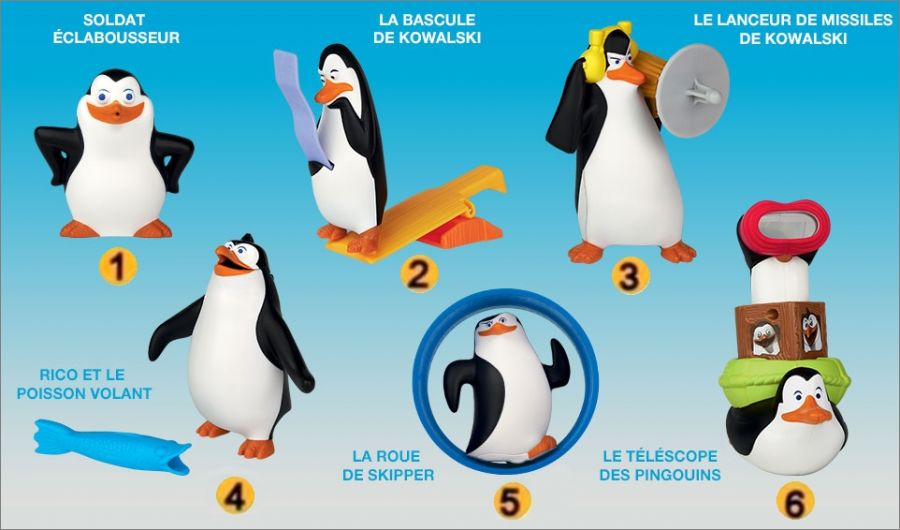 SOLDAT ÉCLABOUSSEUR

1

LA BASCULE DE KOWALSKI

2

LE LANCEUR DE MISSILES DE KOWALSKI

3

RICO ET LE POISSON VOLANT

4

LA ROUE DE SKIPPER

5

LE TÉLÉSCOPE DES PINGOUINS

6