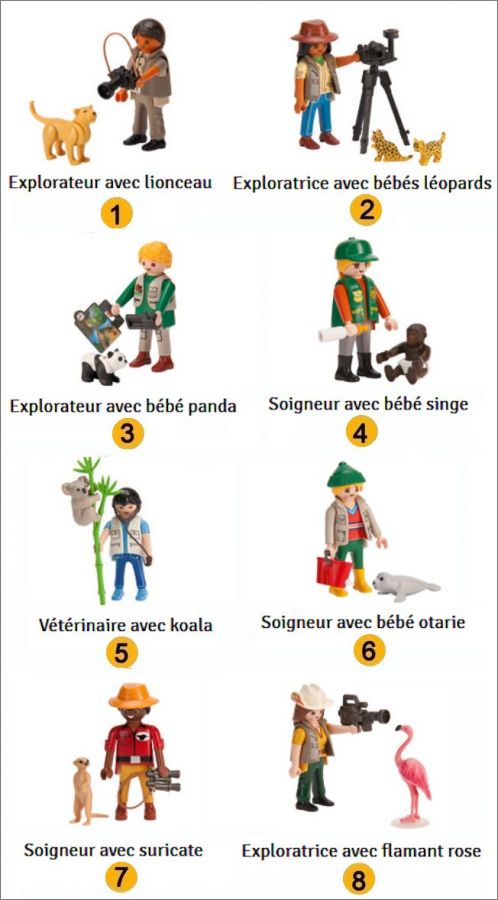 Explorateur avec lionceau
1

Exploratrice avec bébés léopards
2

Explorateur avec bébé panda
3

Soigneur avec bébé singe
4

Vétérinaire avec koala
5

Soigneur avec bébé otarie
6

Soigneur avec suricate
7

Exploratrice avec flamant rose
8