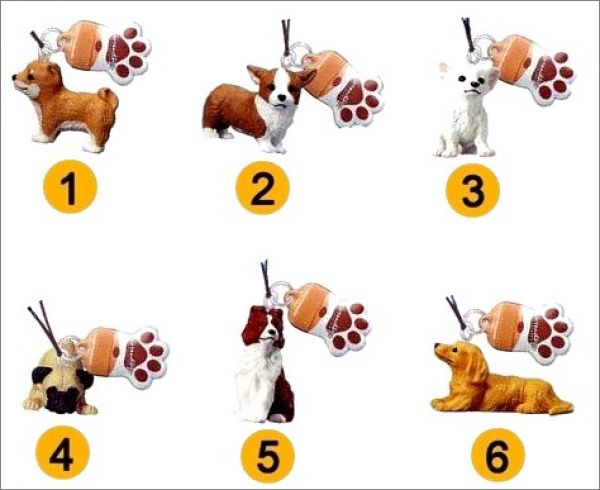 1

2

3

4

5

6