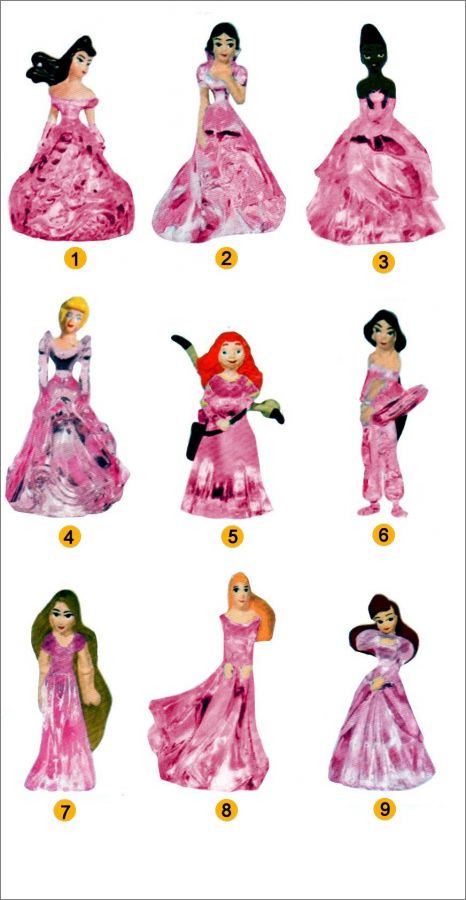 1
2
3
4
5
6
7
8
9