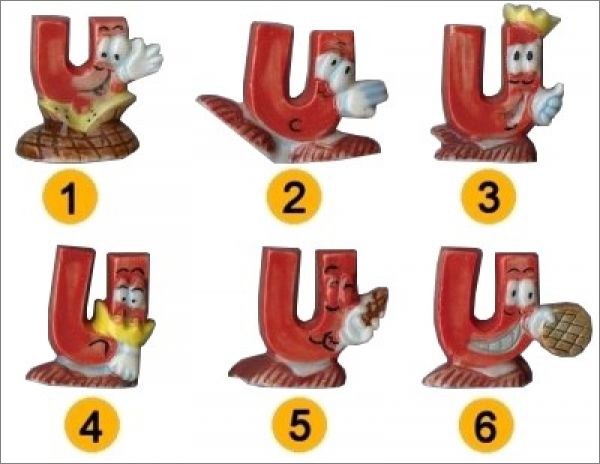 1
2
3
4
5
6