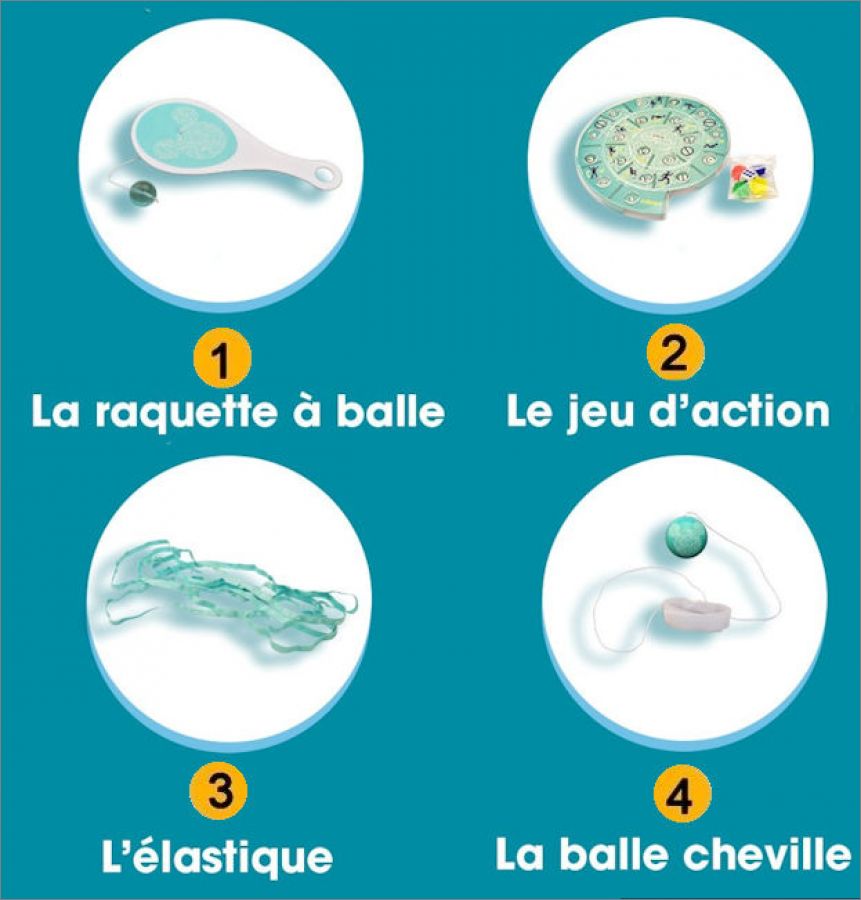 1
La raquette à balle

2
Le jeu d'action

3
L'élastique

4
La balle cheville