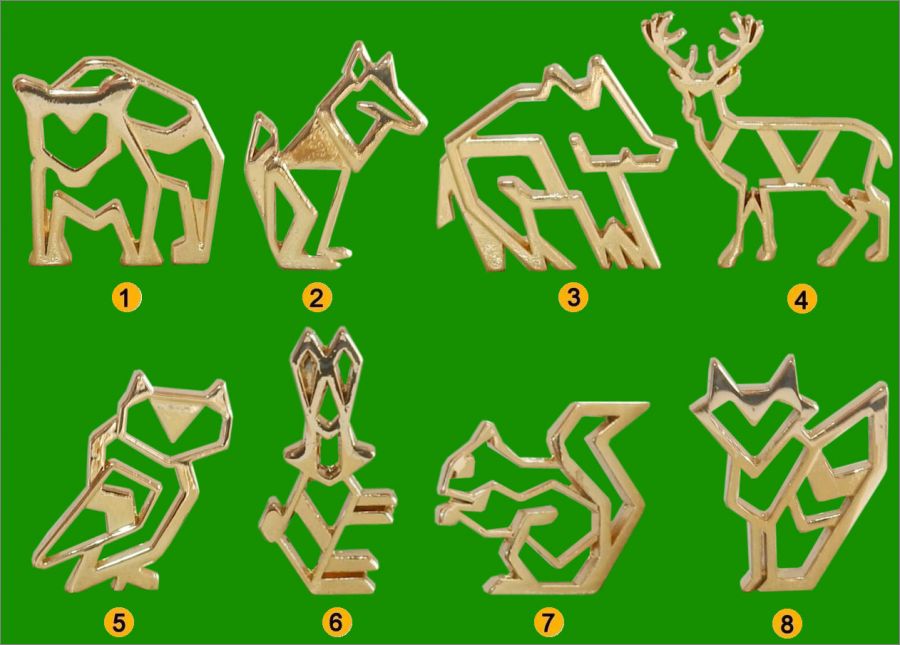 1
2
3
4
5
6
7
8