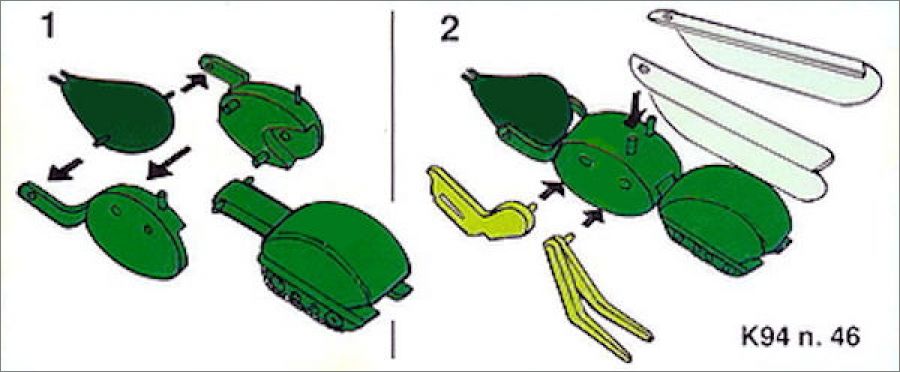 1

2

K94 n. 46