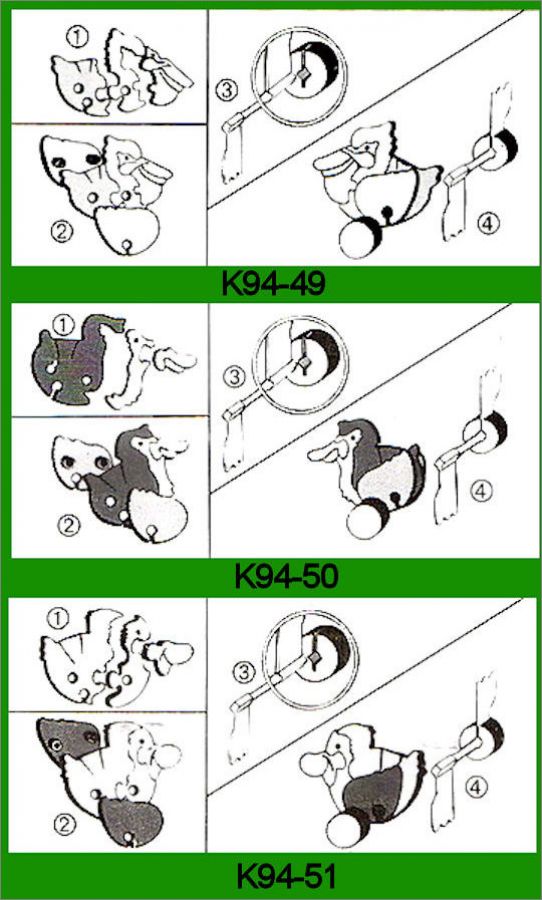 ①
②
③
④
K94-49
①
②
③
④
K94-50
①
②
③
④
K94-51