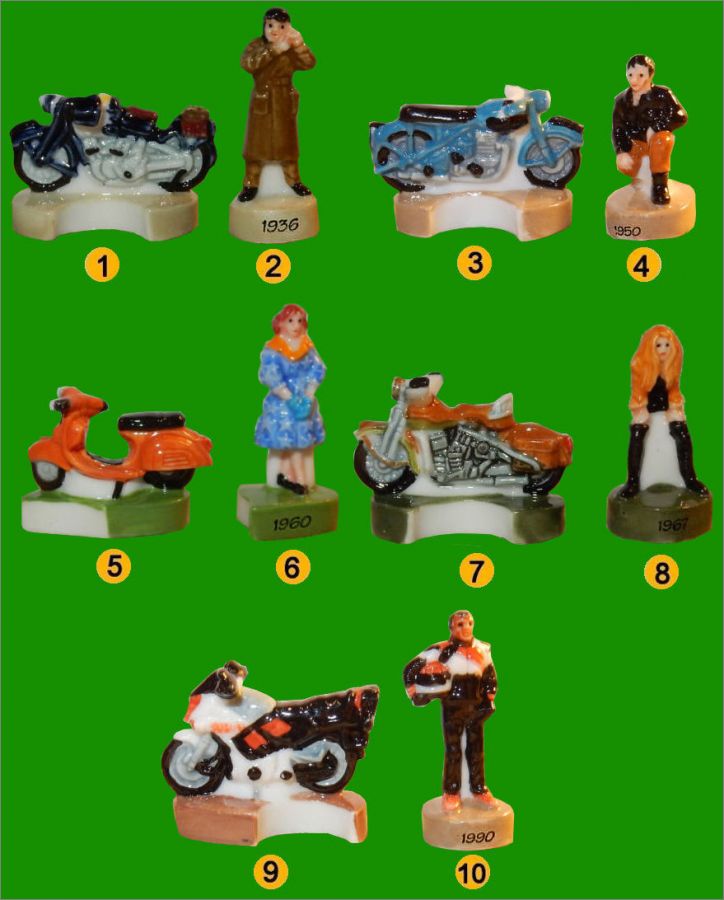 1936

1950

1

2

3

4

1960

1967

5

6

7

8

1990

9

10