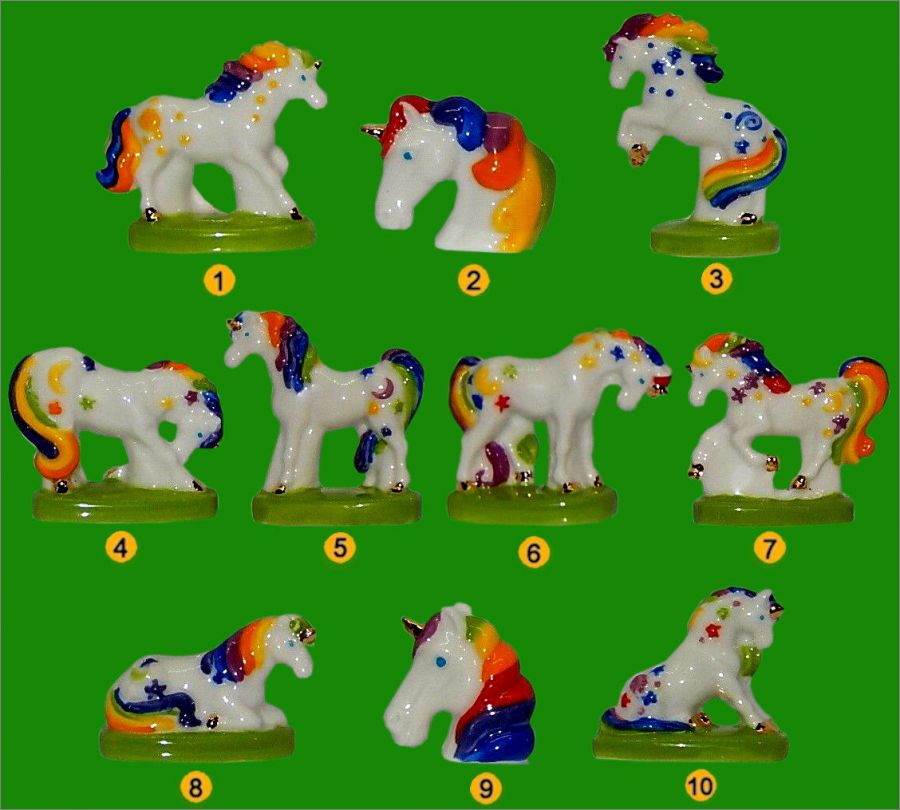 1
2
3
4
5
6
7
8
9
10