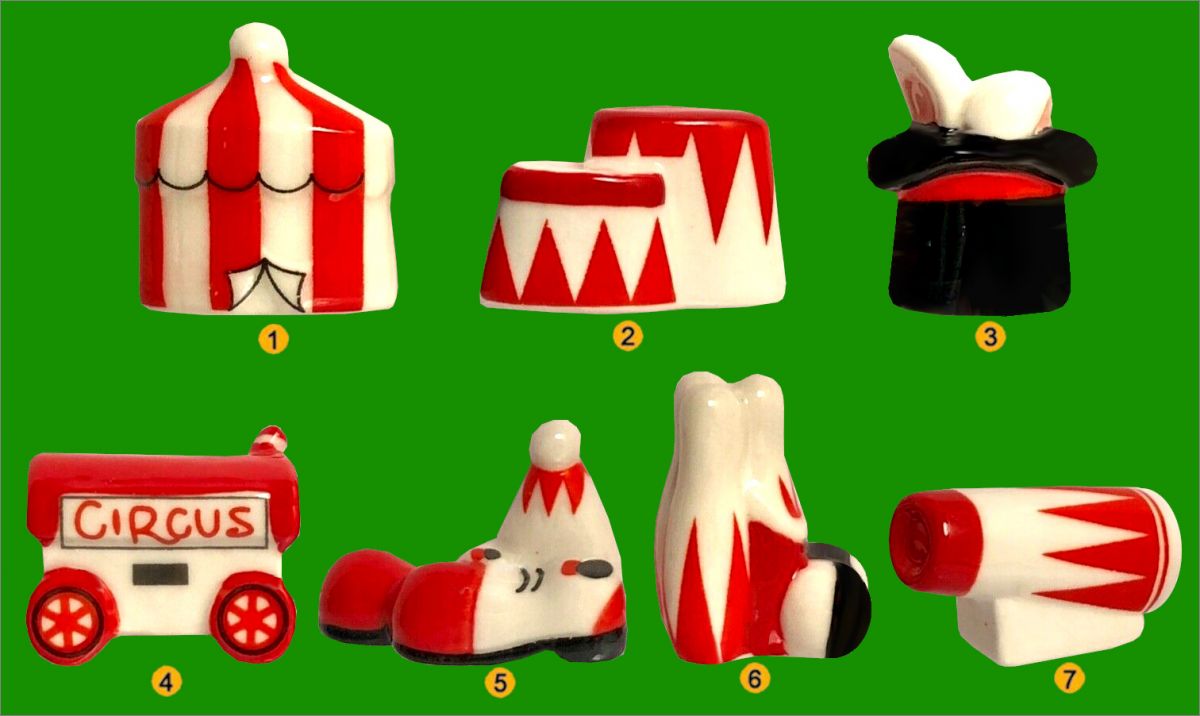 1
2
3
CIRCUS
4
5
6
7