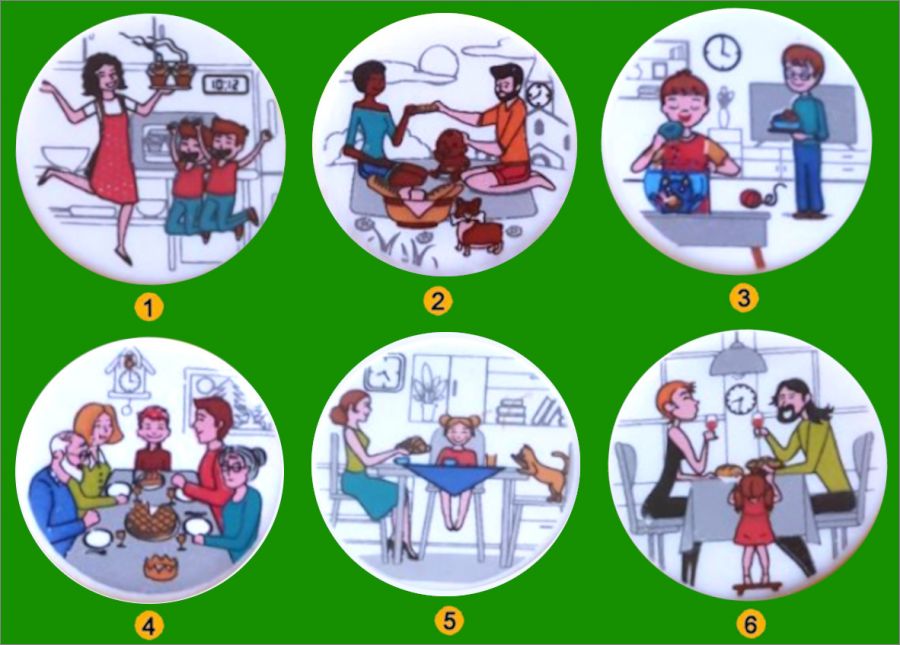 10:12

1

2

3

4

5

6