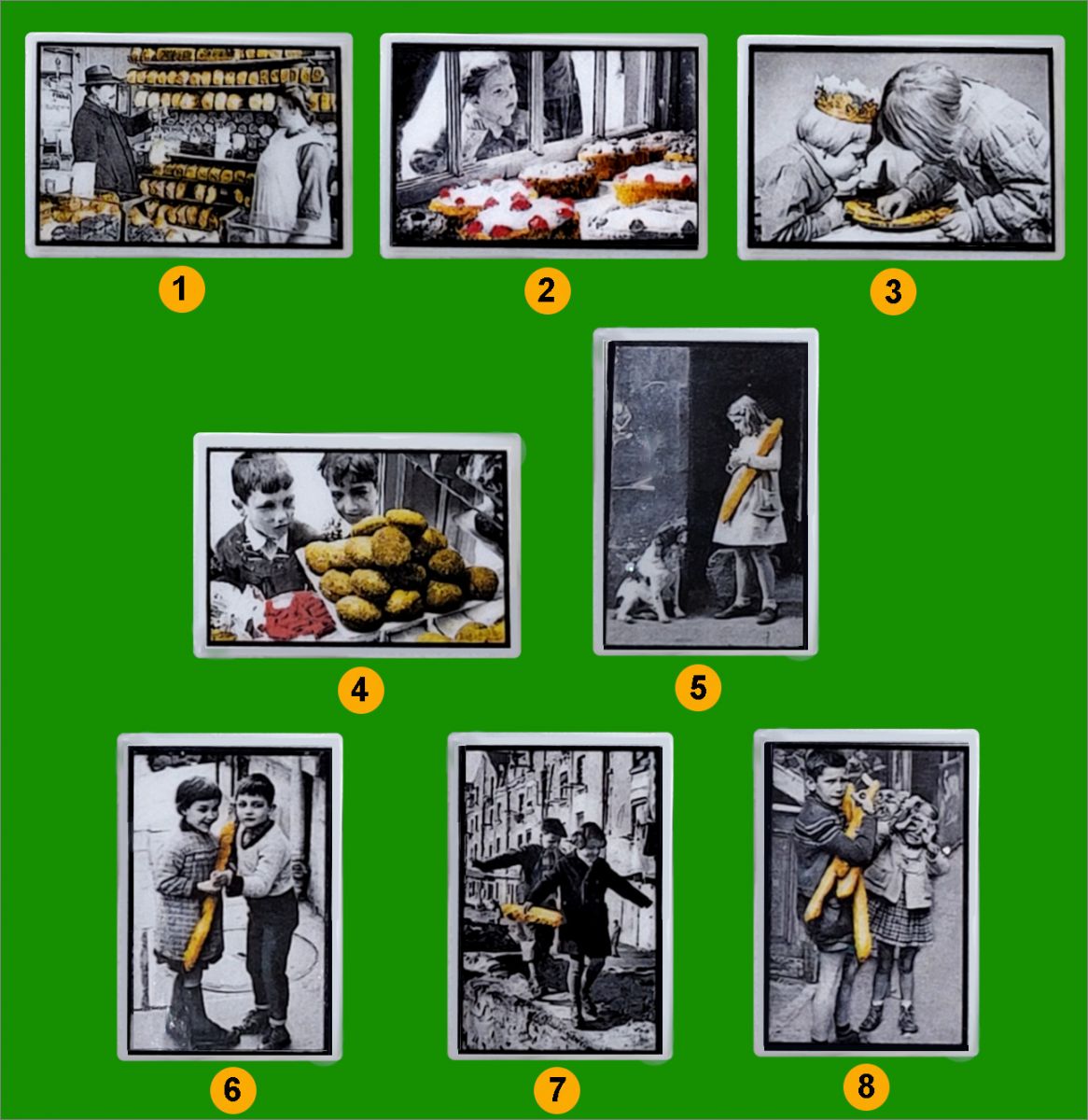 1
2
3
4
5
6
7
8