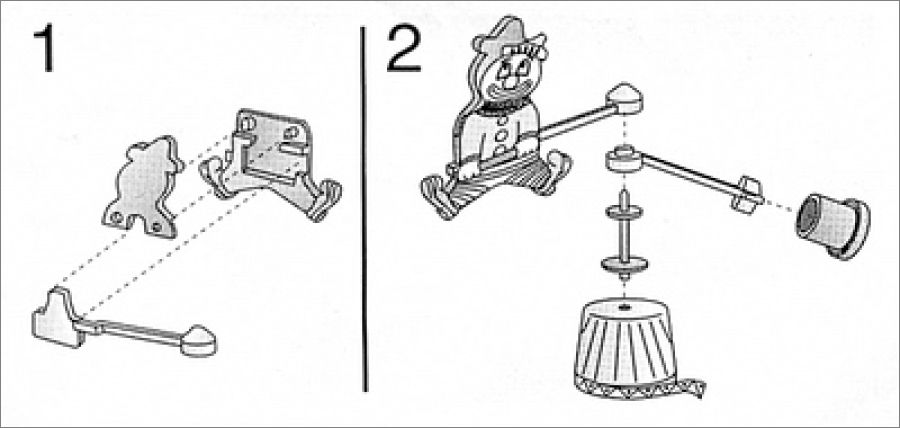 1

2